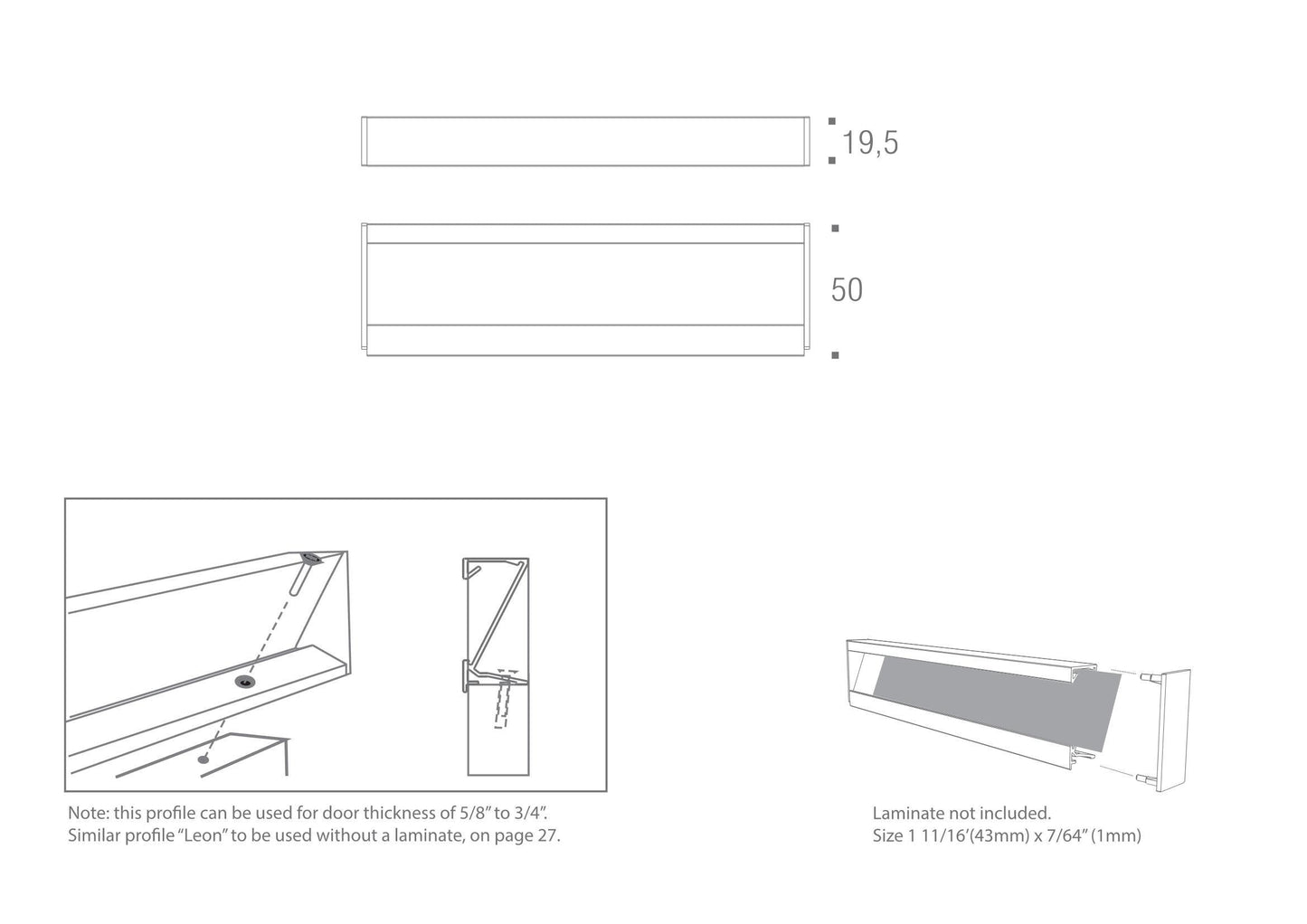 19,5

50

Note: this profile can be used for door thickness of 5/8” to 3/4”.
Similar profile “Leon” to be used without a laminate, on page 27.

Laminate not included.
Size 1 11/16’(43mm) x 7/64” (1mm)